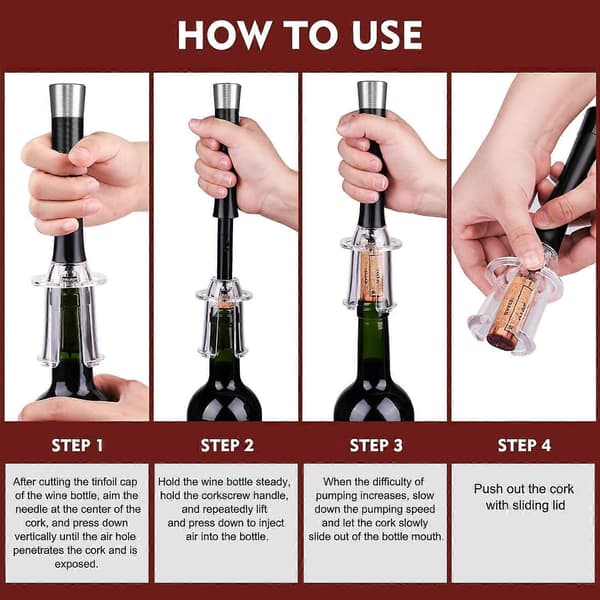 HOW TO USE

STEP 1

After cutting the tinfoil cap of the wine bottle, aim the needle at the center of the cork, and press down vertically until the air hole penetrates the cork and is exposed.

STEP 2

Hold the wine bottle steady, hold the corkscrew handle, and repeatedly lift and press down to inject air into the bottle.

STEP 3

When the difficulty of pumping increases, slow down the pumping speed and let the cork slowly slide out of the bottle mouth.

STEP 4

Push out the cork with sliding lid