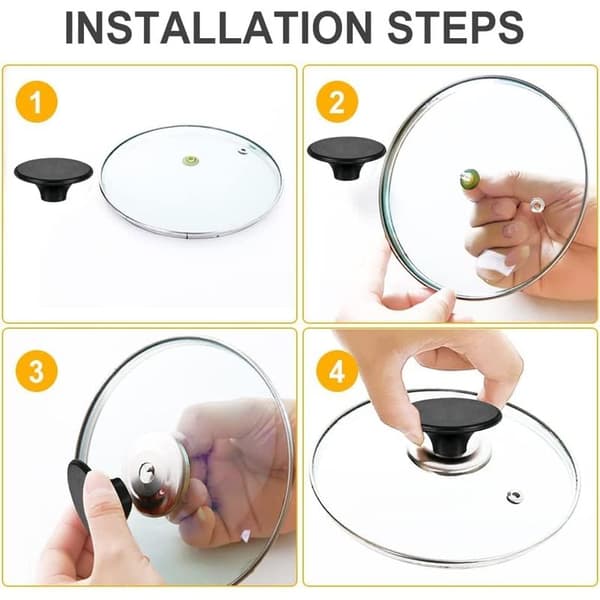 INSTALLATION STEPS

1

2

3

4