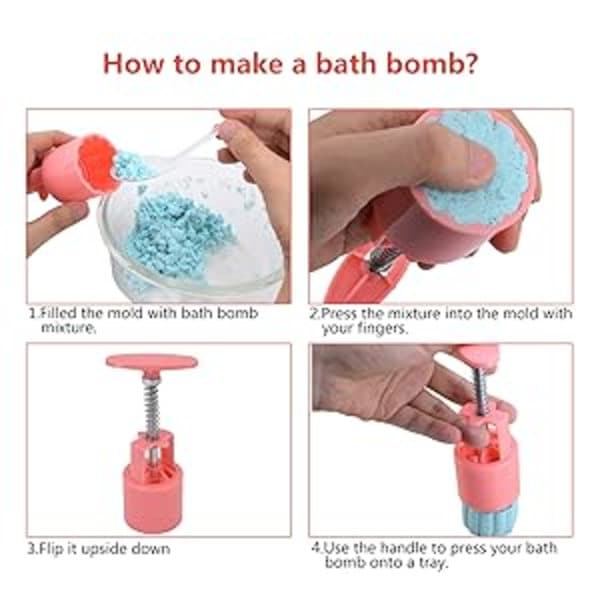 How to make a bath bomb?

1.Filled the mold with bath bomb mixture.

2.Press the mixture into the mold with your fingers.

3.Flip it upside down

4.Use the handle to press your bath bomb onto a tray.