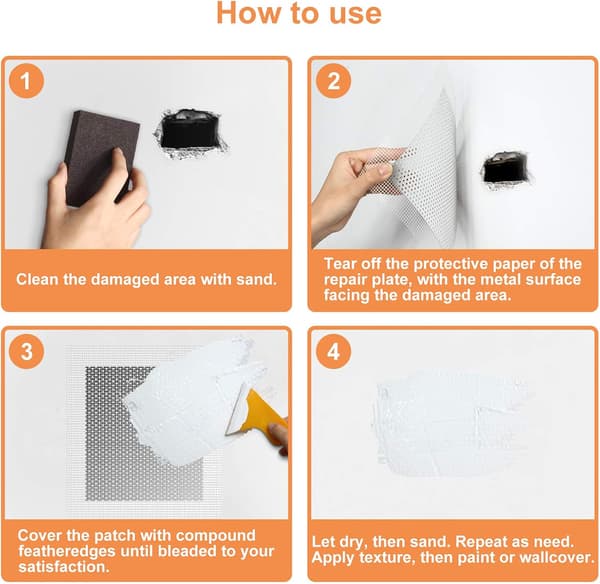 How to use

1

Clean the damaged area with sand.

2

Tear off the protective paper of the repair plate, with the metal surface facing the damaged area.

3

Cover the patch with compound featheredges until bleaded to your satisfaction.

4

Let dry, then sand. Repeat as need. Apply texture, then paint or wallcover.