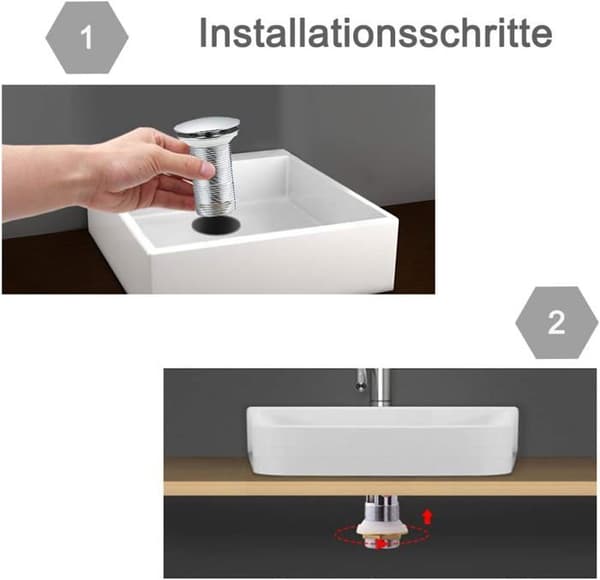 1

Installationsschritte

2