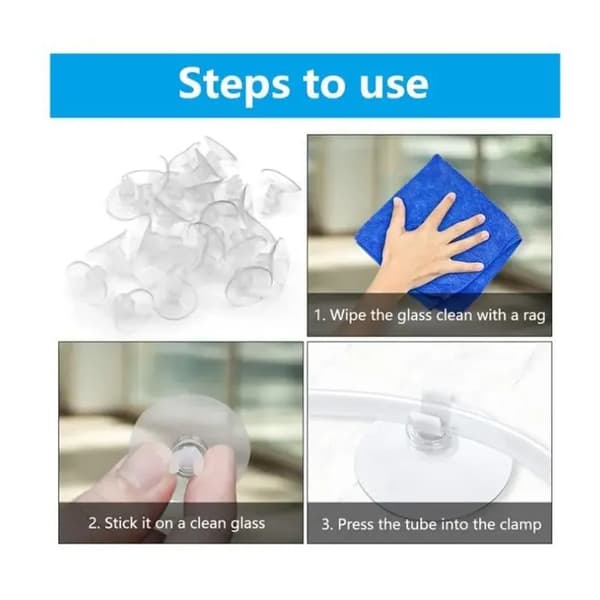 Steps to use

1. Wipe the glass clean with a rag

2. Stick it on a clean glass

3. Press the tube into the clamp