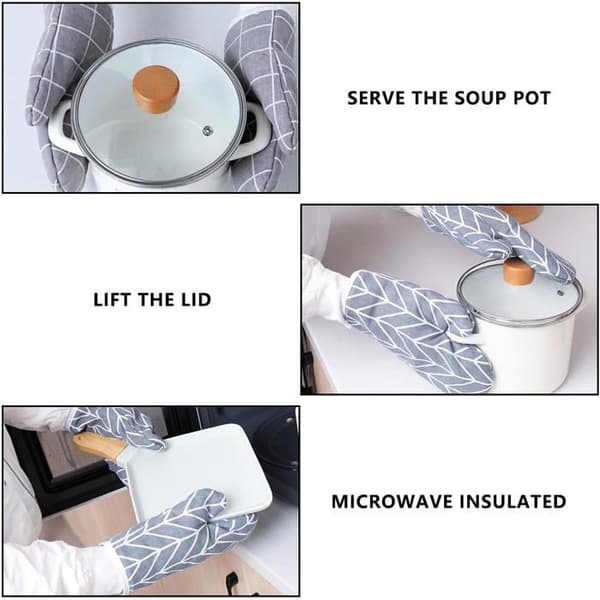 SERVE THE SOUP POT

LIFT THE LID

MICROWAVE INSULATED