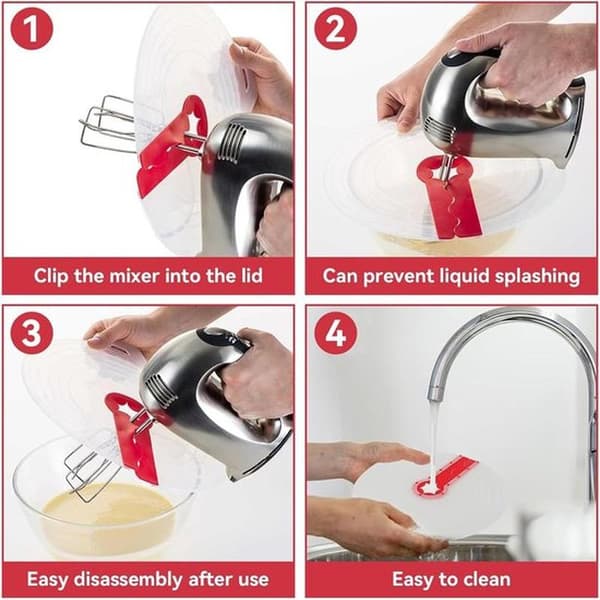 1

Clip the mixer into the lid

2

Can prevent liquid splashing

3

Easy disassembly after use

4

Easy to clean