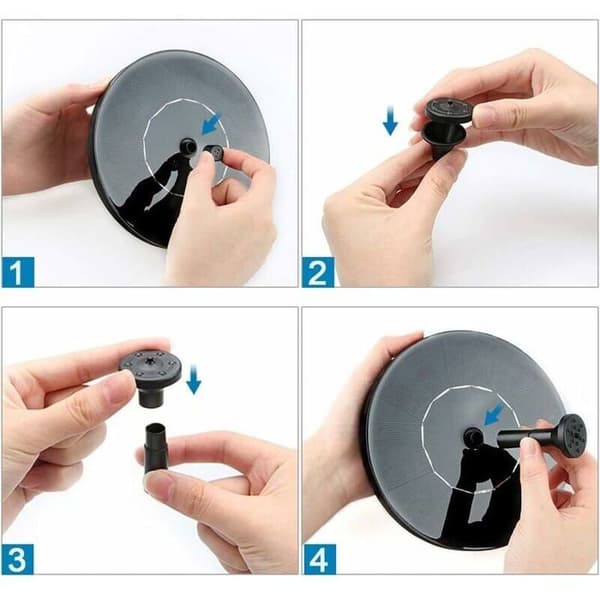 1

2

3

4