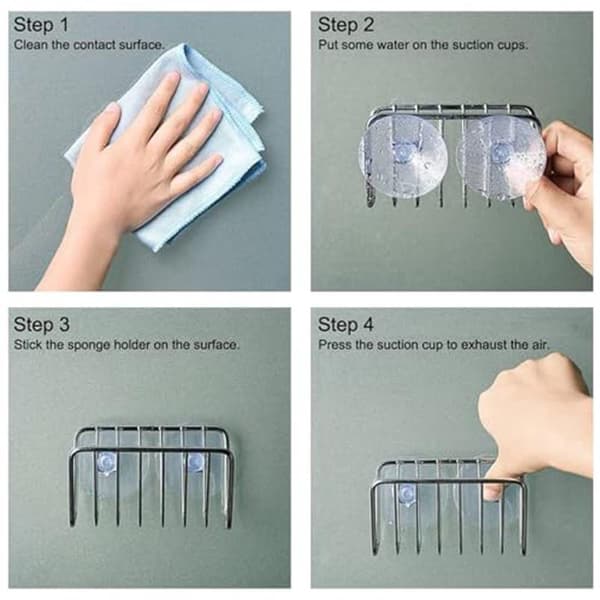 Step 1
Clean the contact surface.

Step 2
Put some water on the suction cups.

Step 3
Stick the sponge holder on the surface.

Step 4
Press the suction cup to exhaust the air.