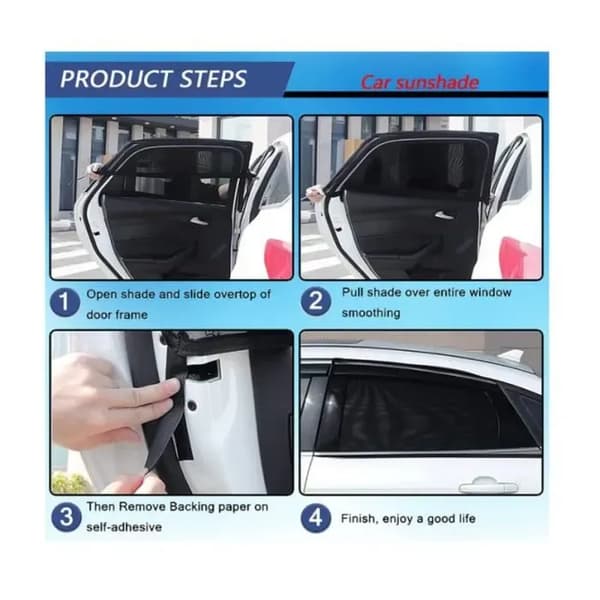 PRODUCT STEPS

Car sunshade

1 Open shade and slide overtop of door frame

2 Pull shade over entire window smoothing

3 Then Remove Backing paper on self-adhesive

4 Finish, enjoy a good life