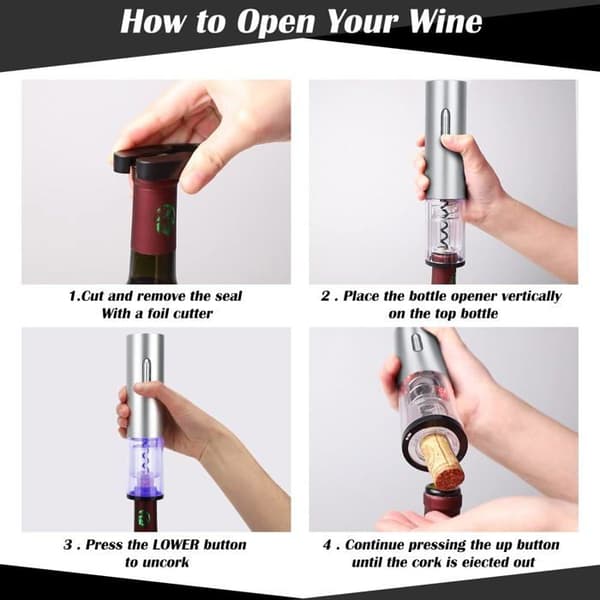 How to Open Your Wine

1.Cut and remove the seal With a foil cutter

2 . Place the bottle opener vertically on the top bottle

3 . Press the LOWER button to uncork

4 . Continue pressing the up button until the cork is ejected out