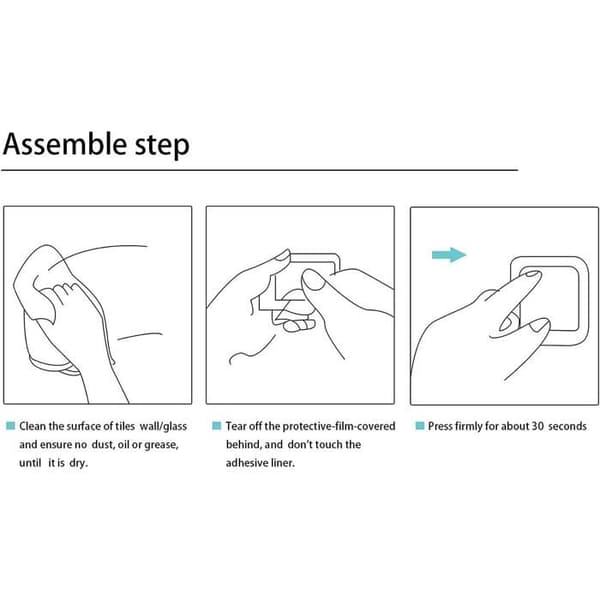 Assemble step

Clean the surface of tiles wall/glass and ensure no dust, oil or grease, until it is dry.

Tear off the protective-film-covered behind, and don't touch the adhesive liner.

Press firmly for about 30 seconds