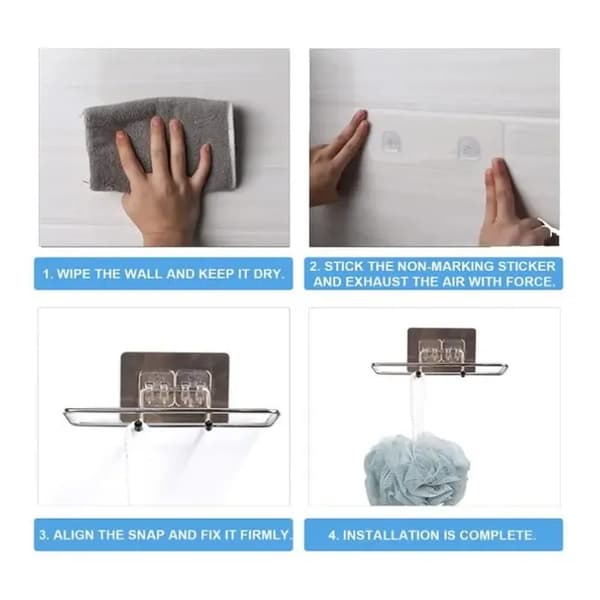 1. WIPE THE WALL AND KEEP IT DRY.

2. STICK THE NON-MARKING STICKER AND EXHAUST THE AIR WITH FORCE.

3. ALIGN THE SNAP AND FIX IT FIRMLY.

4. INSTALLATION IS COMPLETE.