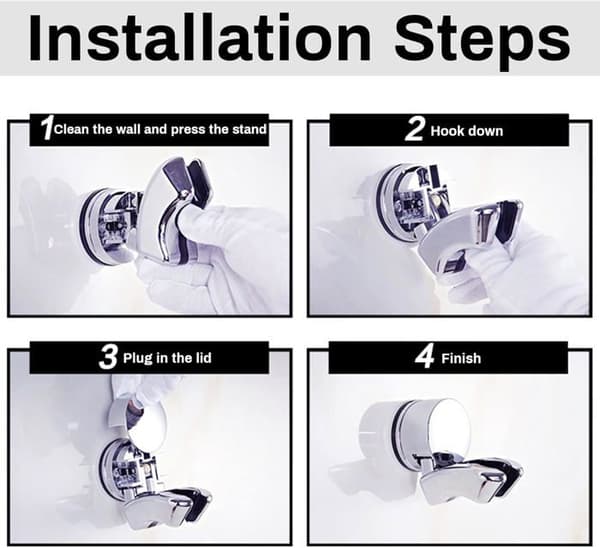 Installation Steps

1 Clean the wall and press the stand

2 Hook down

3 Plug in the lid

4 Finish