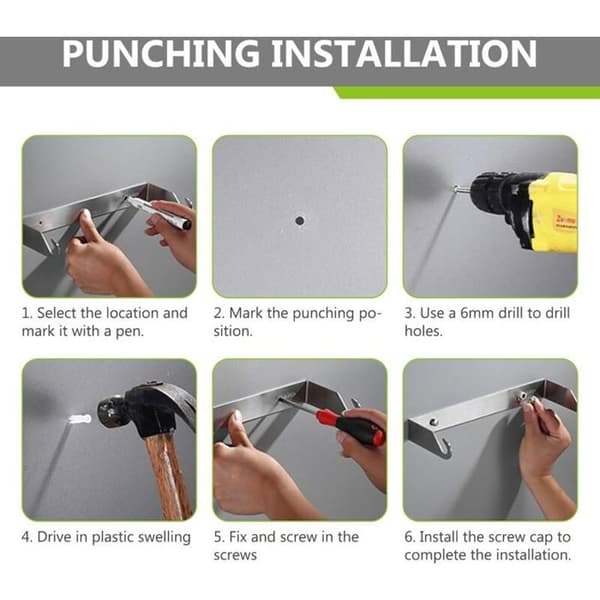 PUNCHING INSTALLATION

1. Select the location and mark it with a pen.

2. Mark the punching position.

3. Use a 6mm drill to drill holes.

4. Drive in plastic swelling

5. Fix and screw in the screws

6. Install the screw cap to complete the installation.