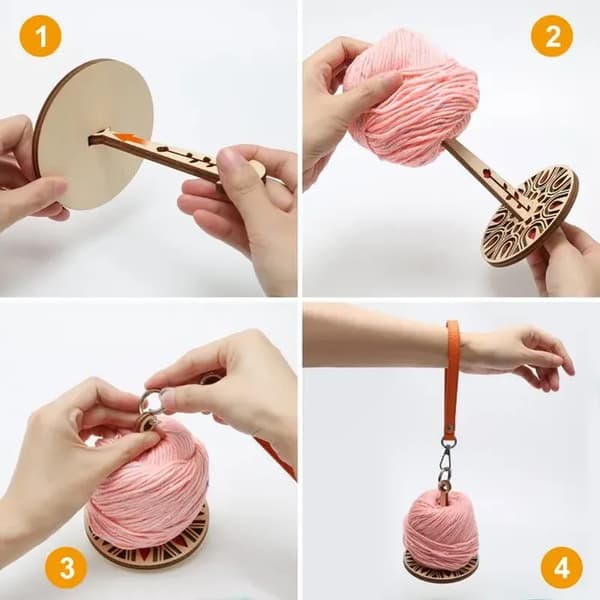 1

2

3

4