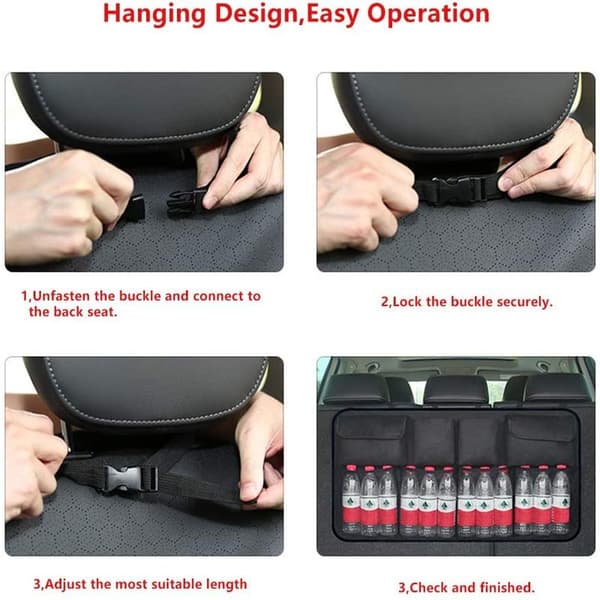 Hanging Design,Easy Operation

1,Unfasten the buckle and connect to the back seat.

2,Lock the buckle securely.

3,Adjust the most suitable length

3,Check and finished.