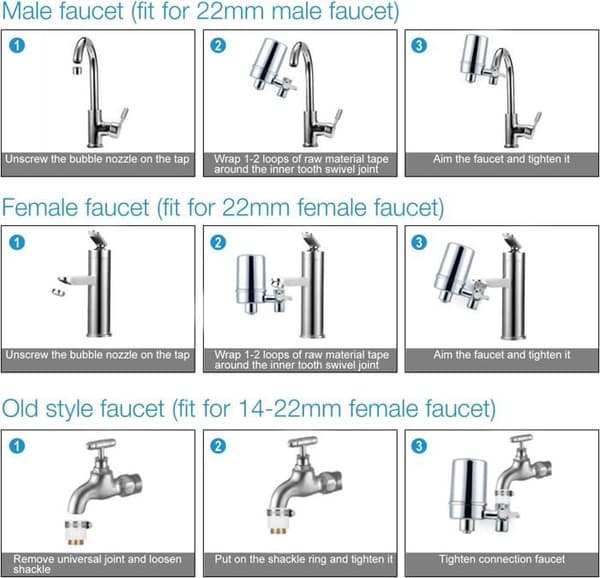 Male faucet (fit for 22mm male faucet)

1
Unscrew the bubble nozzle on the tap

2
Wrap 1-2 loops of raw material tape around the inner tooth swivel joint

3
Aim the faucet and tighten it

Female faucet (fit for 22mm female faucet)

1
Unscrew the bubble nozzle on the tap

2
Wrap 1-2 loops of raw material tape around the inner tooth swivel joint

3
Aim the faucet and tighten it

Old style faucet (fit for 14-22mm female faucet)

1
Remove universal joint and loosen shackle

2
Put on the shackle ring and tighten it

3
Tighten connection faucet