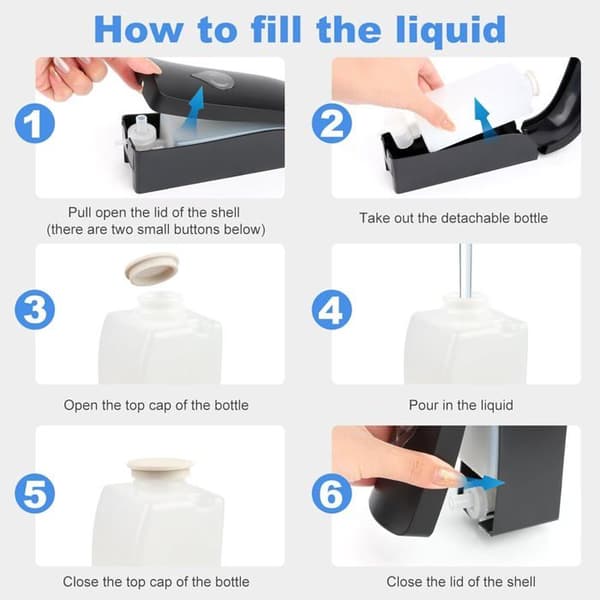 How to fill the liquid

1

Pull open the lid of the shell (there are two small buttons below)

2

Take out the detachable bottle

3

Open the top cap of the bottle

4

Pour in the liquid

5

Close the top cap of the bottle

6

Close the lid of the shell