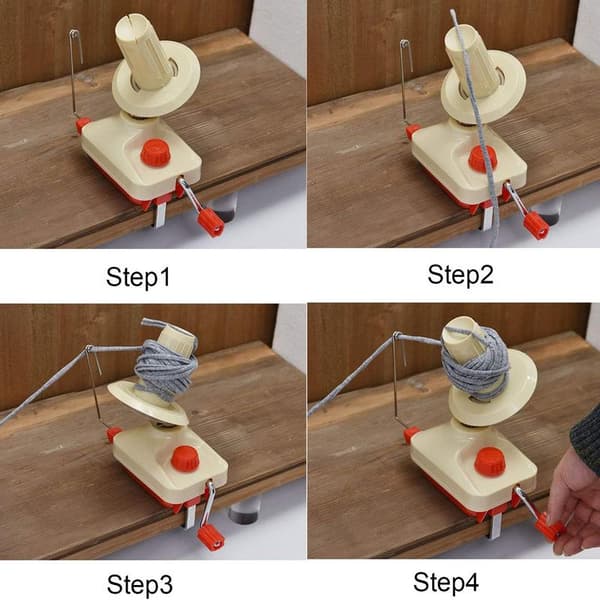 Step1

Step2

Step3

Step4