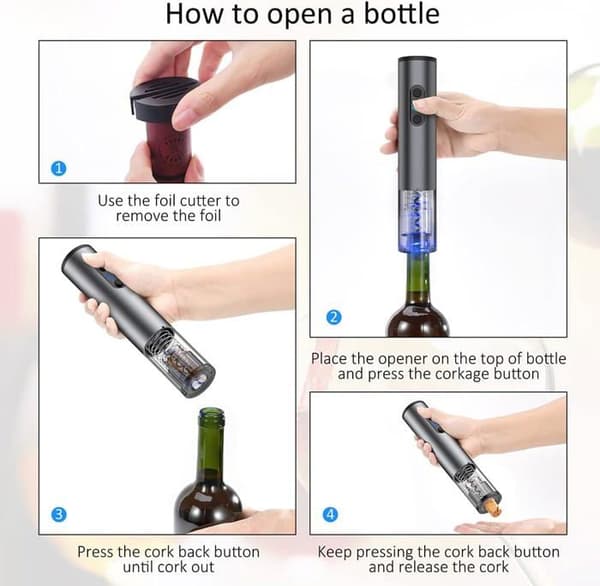 How to open a bottle

1

Use the foil cutter to remove the foil

2

Place the opener on the top of bottle and press the corkage button

3

Press the cork back button until cork out

4

Keep pressing the cork back button and release the cork