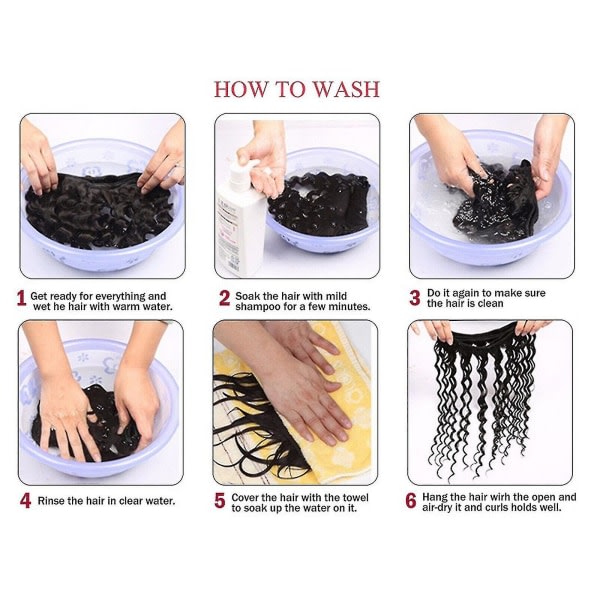 HOW TO WASH

1 Get ready for everything and wet he hair with warm water.

2 Soak the hair with mild shampoo for a few minutes.

3 Do it again to make sure the hair is clean

4 Rinse the hair in clear water.

5 Cover the hair with the towel to soak up the water on it.

6 Hang the hair wirh the open and air-dry it and curls holds well.