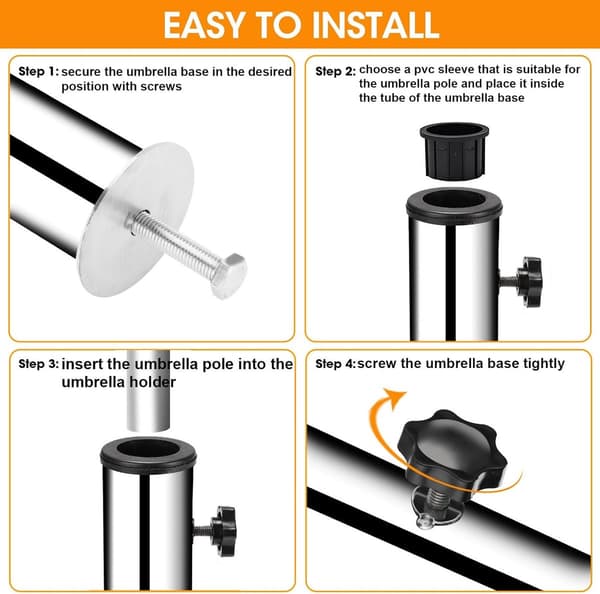 EASY TO INSTALL

Step 1: secure the umbrella base in the desired position with screws

Step 2: choose a pvc sleeve that is suitable for the umbrella pole and place it inside the tube of the umbrella base

Step 3: insert the umbrella pole into the umbrella holder

Step 4: screw the umbrella base tightly