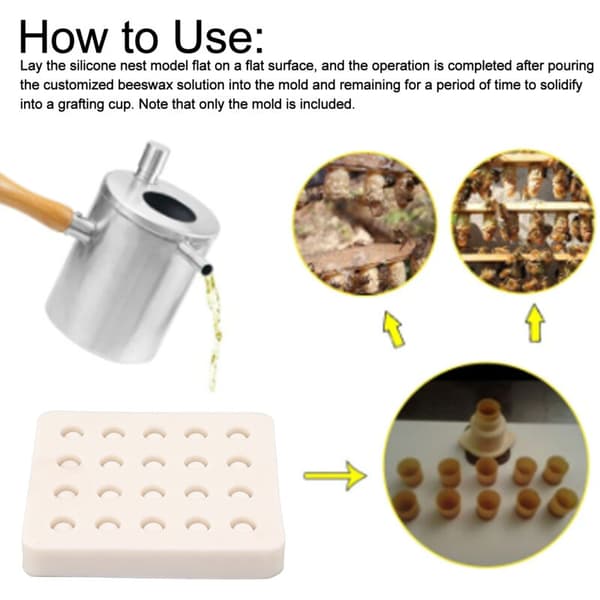 How to Use:
Lay the silicone nest model flat on a flat surface, and the operation is completed after pouring the customized beeswax solution into the mold and remaining for a period of time to solidify into a grafting cup. Note that only the mold is included.