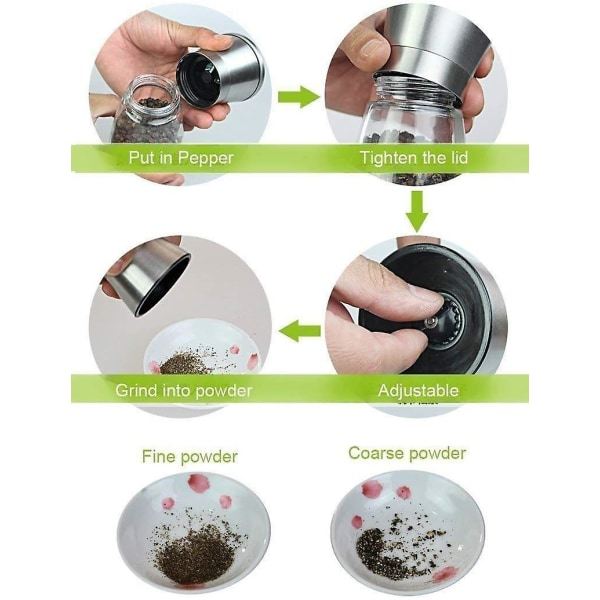 Put in Pepper

Tighten the lid

Grind into powder

Adjustable

Fine powder

Coarse powder