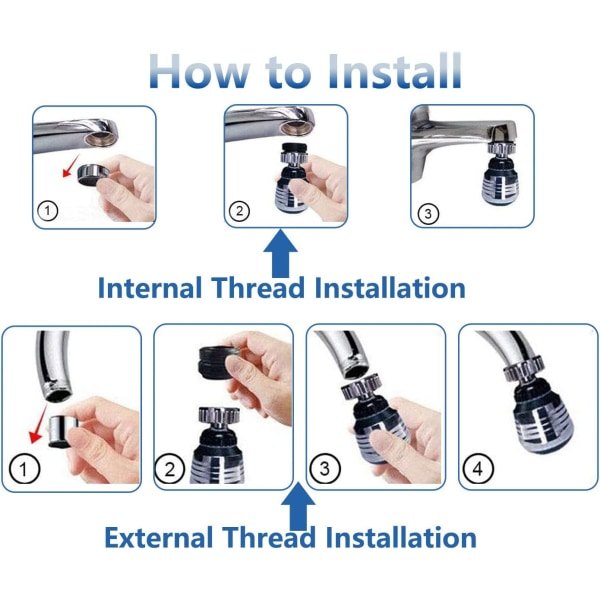 How to Install

1

2

3

Internal Thread Installation

1

2

3

4

External Thread Installation