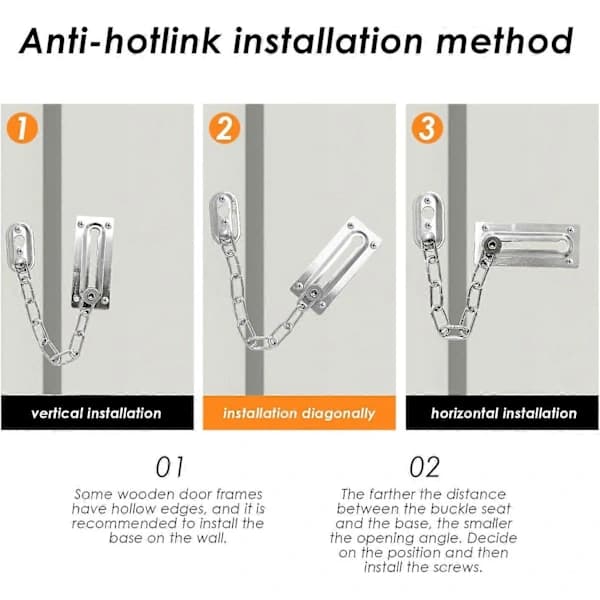 Anti-hotlink installation method

1

vertical installation

2

installation diagonally

3

horizontal installation

01

Some wooden door frames have hollow edges, and it is recommended to install the base on the wall.

02

The farther the distance between the buckle seat and the base, the smaller the opening angle. Decide on the position and then install the screws.