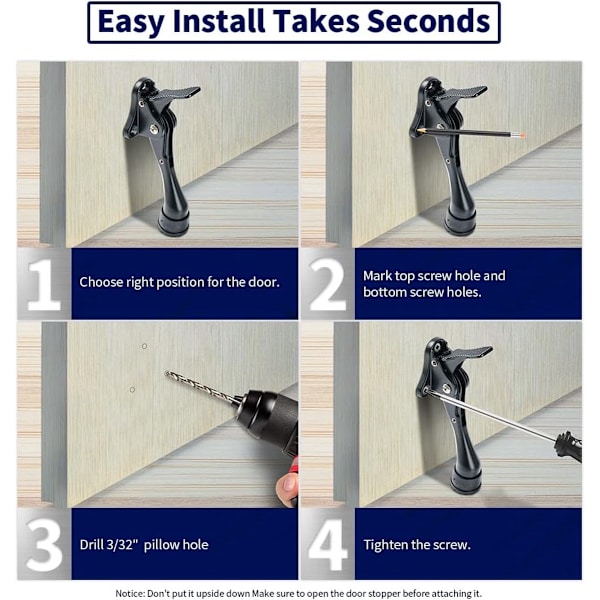 Easy Install Takes Seconds

1 Choose right position for the door.

2 Mark top screw hole and bottom screw holes.

3 Drill 3/32" pillow hole

4 Tighten the screw.

Notice: Don't put it upside down Make sure to open the door stopper before attaching it.