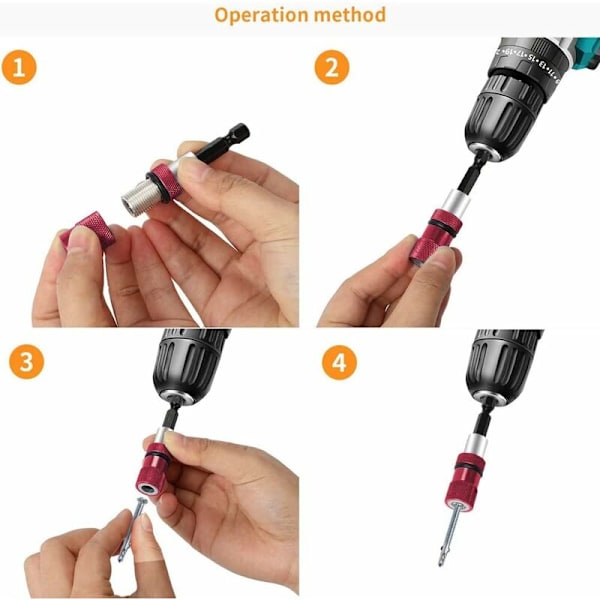 Operation method

1

2

3

4