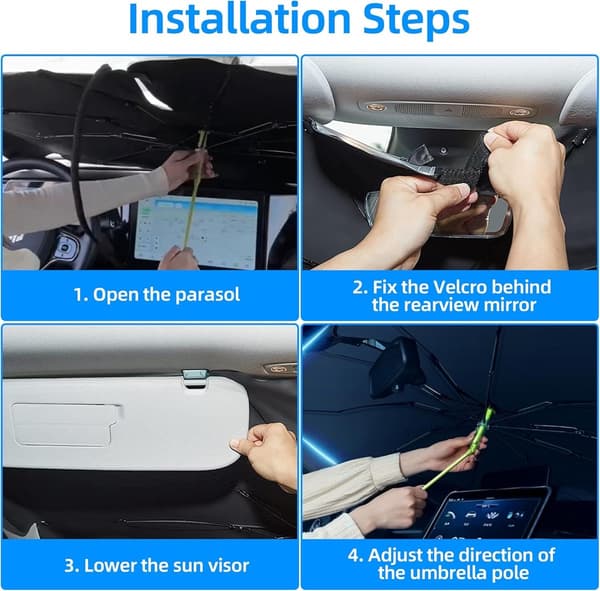 Installation Steps

1. Open the parasol

2. Fix the Velcro behind the rearview mirror

3. Lower the sun visor

4. Adjust the direction of the umbrella pole