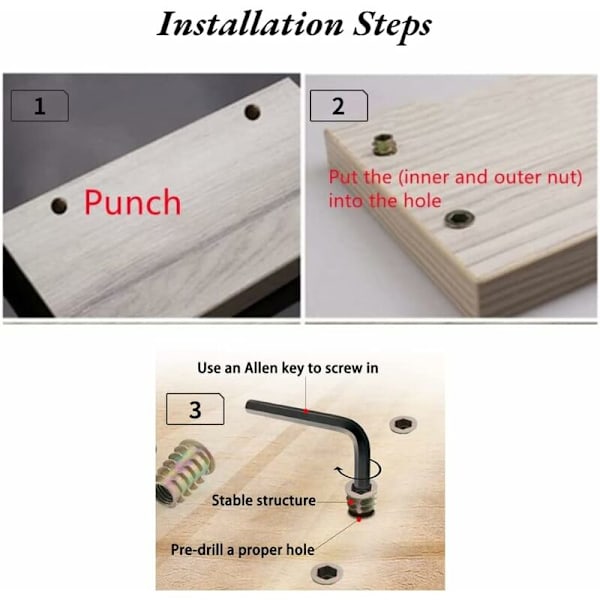 Installation Steps

1

Punch

2

Put the (inner and outer nut) into the hole

Use an Allen key to screw in

3

Stable structure

Pre-drill a proper hole