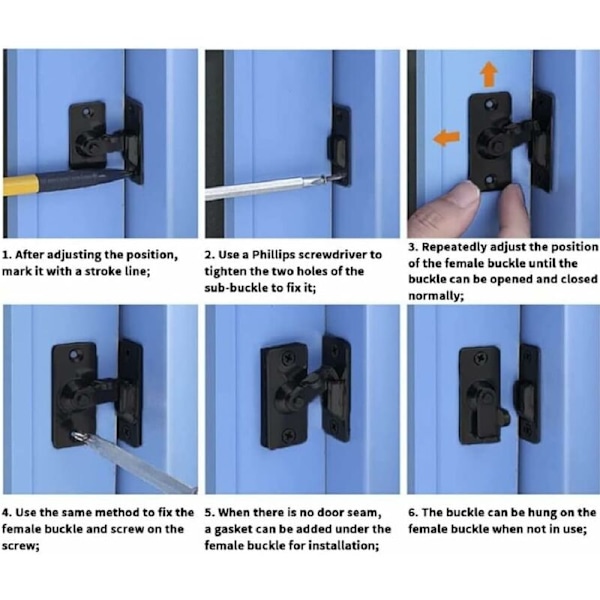 1. After adjusting the position, mark it with a stroke line;

2. Use a Phillips screwdriver to tighten the two holes of the sub-buckle to fix it;

3. Repeatedly adjust the position of the female buckle until the buckle can be opened and closed normally;

4. Use the same method to fix the female buckle and screw on the screw;

5. When there is no door seam, a gasket can be added under the female buckle for installation;

6. The buckle can be hung on the female buckle when not in use;