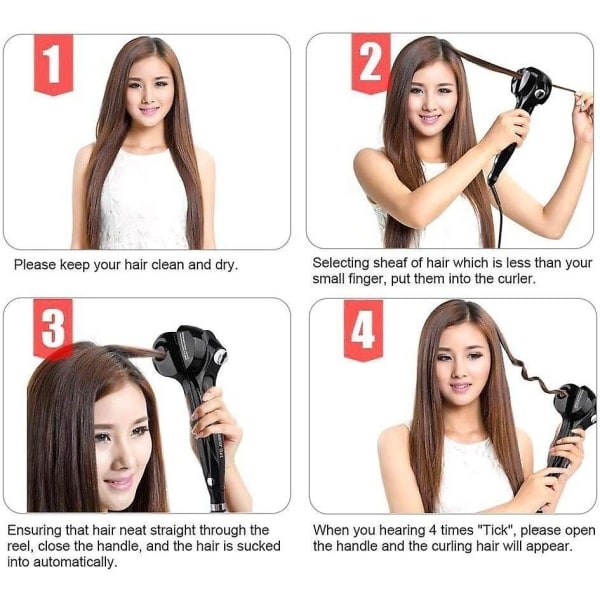 1

Please keep your hair clean and dry.

2

Selecting sheaf of hair which is less than your small finger, put them into the curler.

3

Ensuring that hair neat straight through the reel, close the handle, and the hair is sucked into automatically.

4

When you hearing 4 times "Tick", please open the handle and the curling hair will appear.