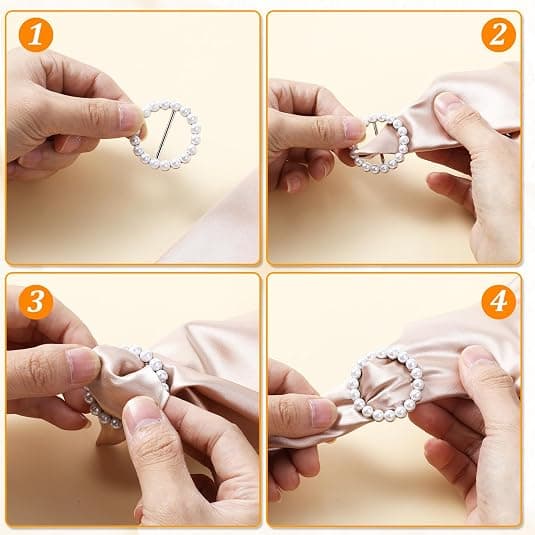 1

2

3

4