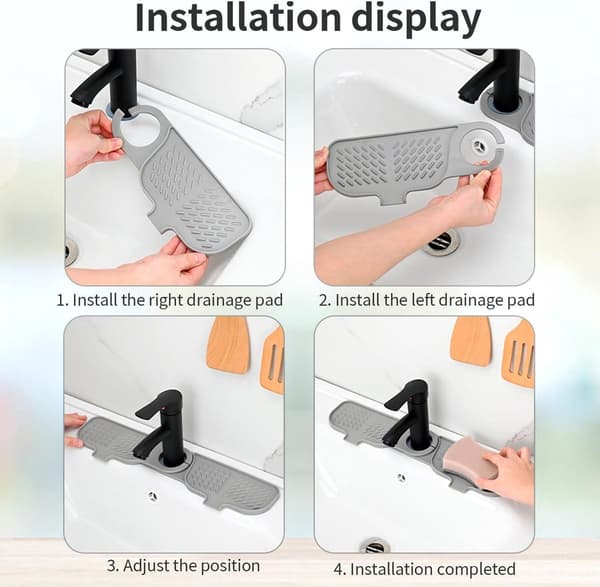 Installation display

1. Install the right drainage pad

2. Install the left drainage pad

3. Adjust the position

4. Installation completed