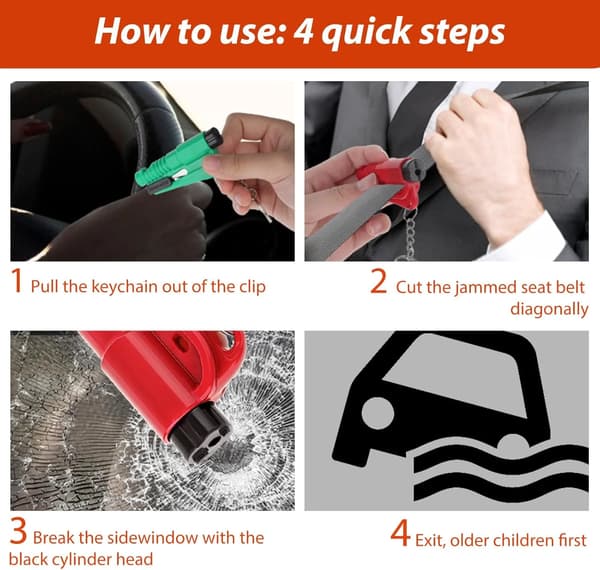 How to use: 4 quick steps

1 Pull the keychain out of the clip

2 Cut the jammed seat belt diagonally

3 Break the sidewindow with the black cylinder head

4 Exit, older children first