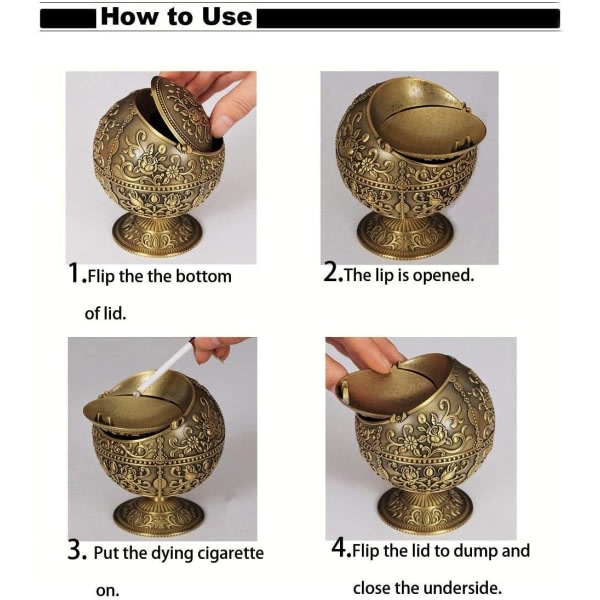 How to Use

1.Flip the the bottom of lid.

2.The lip is opened.

3. Put the dying cigarette on.

4.Flip the lid to dump and close the underside.