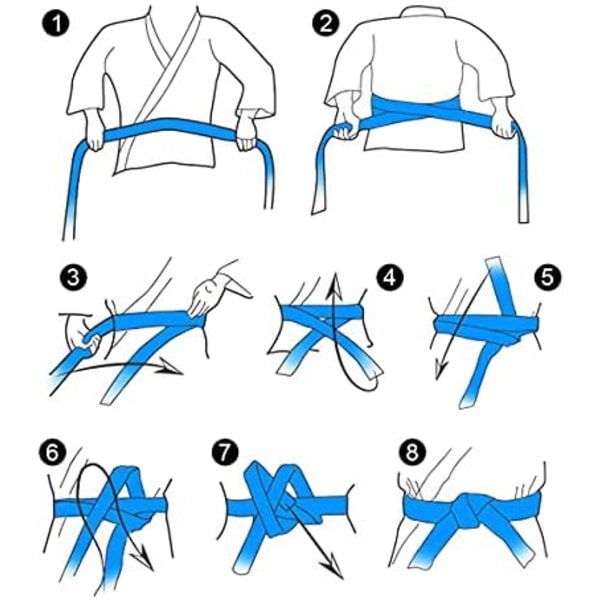 1
2
3
4
5
6
7
8