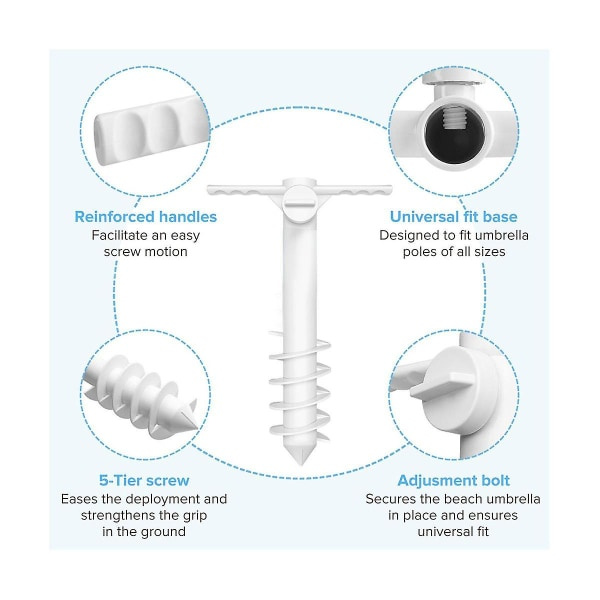 Reinforced handles
Facilitate an easy screw motion

Universal fit base
Designed to fit umbrella poles of all sizes

5-Tier screw
Eases the deployment and strengthens the grip in the ground

Adjusment bolt
Secures the beach umbrella in place and ensures universal fit