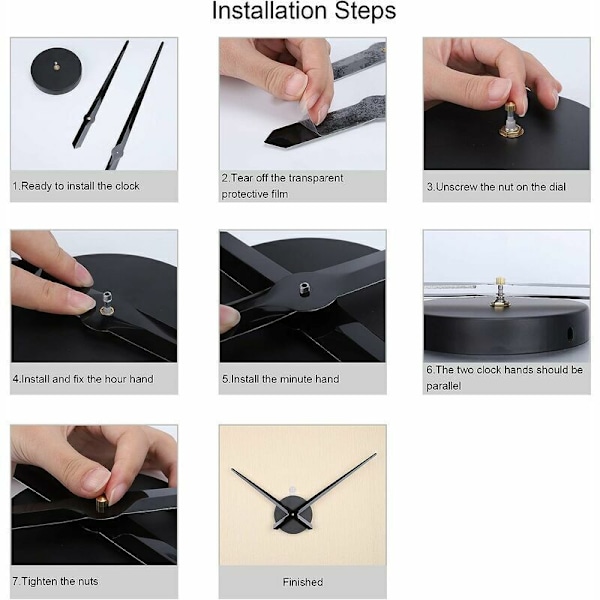 Installation Steps

1.Ready to install the clock

2.Tear off the transparent protective film

3.Unscrew the nut on the dial

4.Install and fix the hour hand

5.Install the minute hand

6.The two clock hands should be parallel

7.Tighten the nuts

Finished