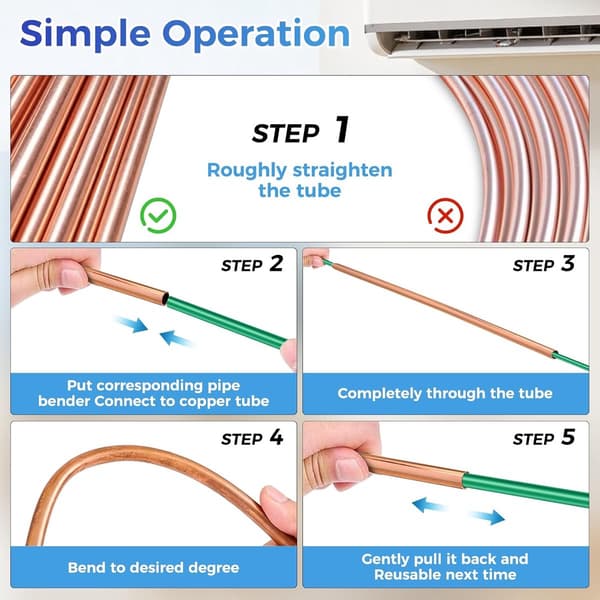 Simple Operation

STEP 1

Roughly straighten the tube

STEP 2

Put corresponding pipe bender Connect to copper tube

STEP 3

Completely through the tube

STEP 4

Bend to desired degree

STEP 5

Gently pull it back and Reusable next time