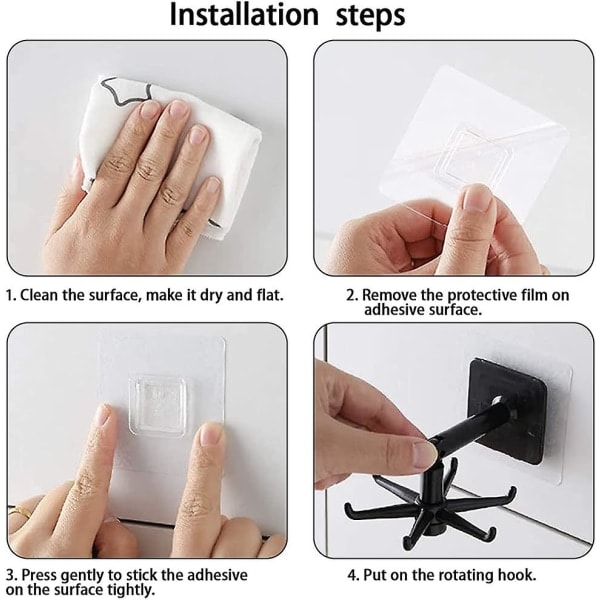 Installation steps

1. Clean the surface, make it dry and flat.

2. Remove the protective film on adhesive surface.

3. Press gently to stick the adhesive on the surface tightly.

4. Put on the rotating hook.