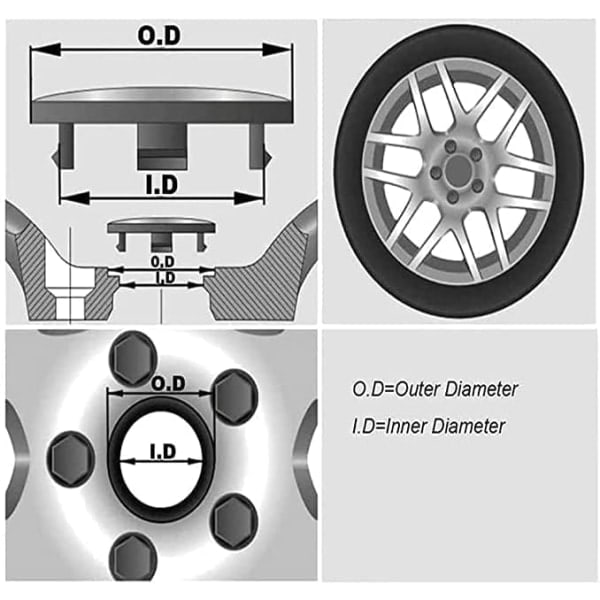 O.D

I.D

O.D
I.D

O.D

I.D

O.D=Outer Diameter

I.D=Inner Diameter