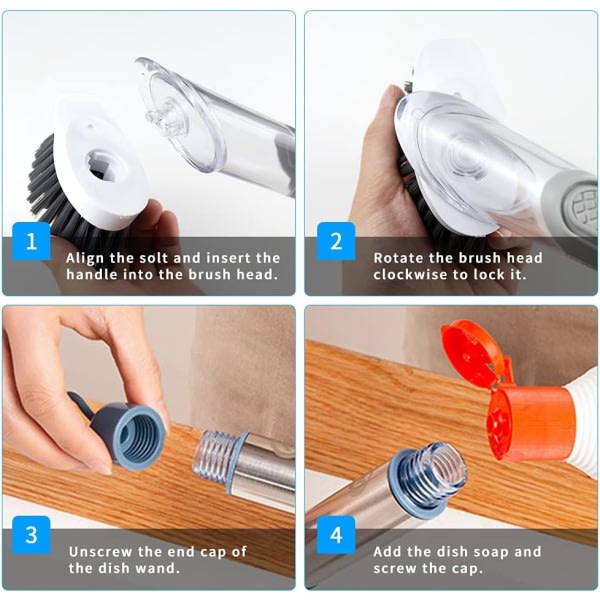 1

Align the solt and insert the handle into the brush head.

2

Rotate the brush head clockwise to lock it.

3

Unscrew the end cap of the dish wand.

4

Add the dish soap and screw the cap.