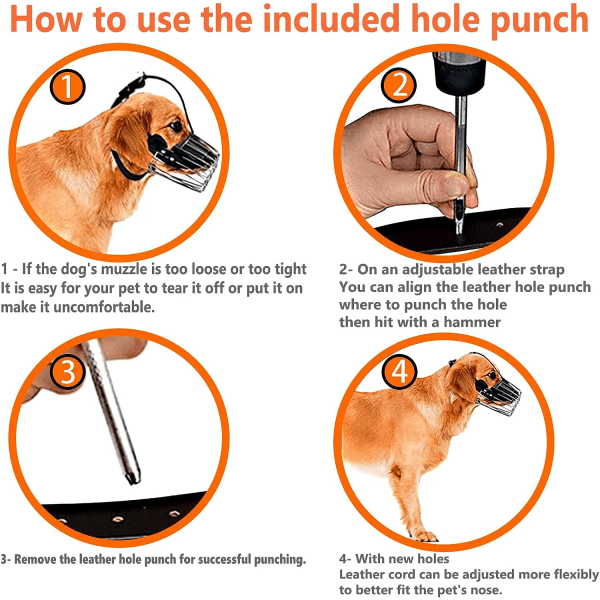 How to use the included hole punch

1

1 - If the dog's muzzle is too loose or too tight
It is easy for your pet to tear it off or put it on
make it uncomfortable.

2

2- On an adjustable leather strap
You can align the leather hole punch
where to punch the hole
then hit with a hammer

3

3- Remove the leather hole punch for successful punching.

4

4- With new holes
Leather cord can be adjusted more flexibly
to better fit the pet's nose.