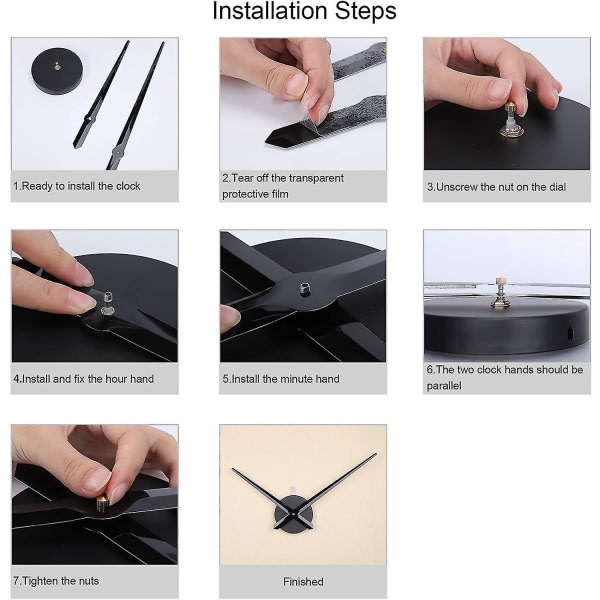 Installation Steps

1.Ready to install the clock

2.Tear off the transparent protective film

3.Unscrew the nut on the dial

4.Install and fix the hour hand

5.Install the minute hand

6.The two clock hands should be parallel

7.Tighten the nuts

Finished