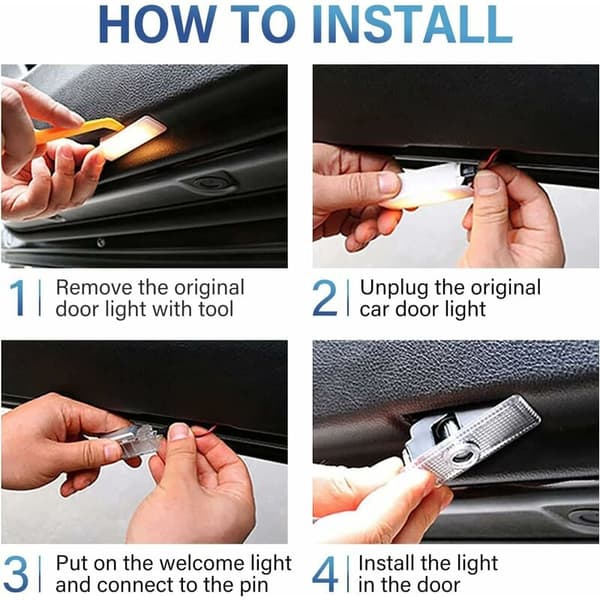 HOW TO INSTALL

1 | Remove the original door light with tool

2 | Unplug the original car door light

3 | Put on the welcome light and connect to the pin

4 | Install the light in the door