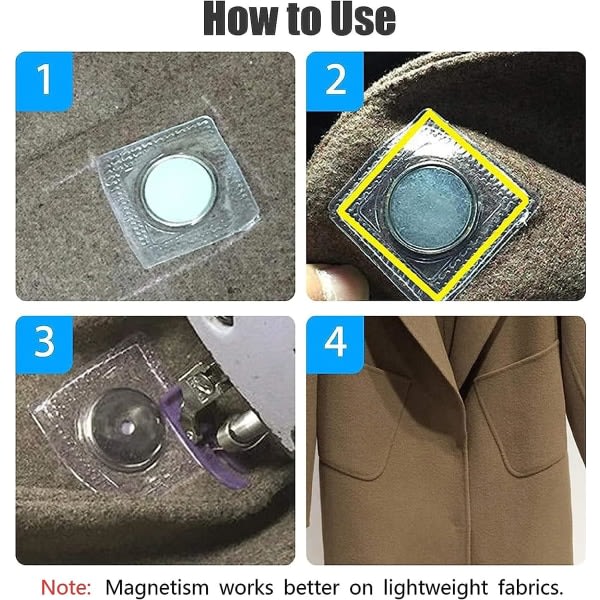 How to Use

1

2

3

4

Note: Magnetism works better on lightweight fabrics.