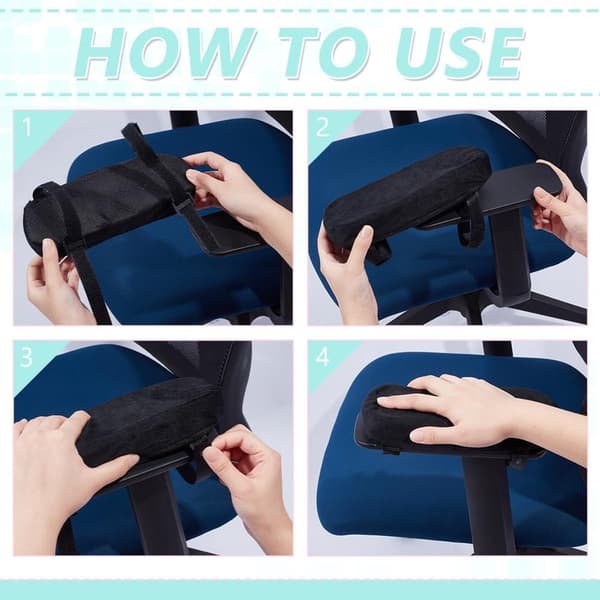 HOW TO USE

1

2

3

4